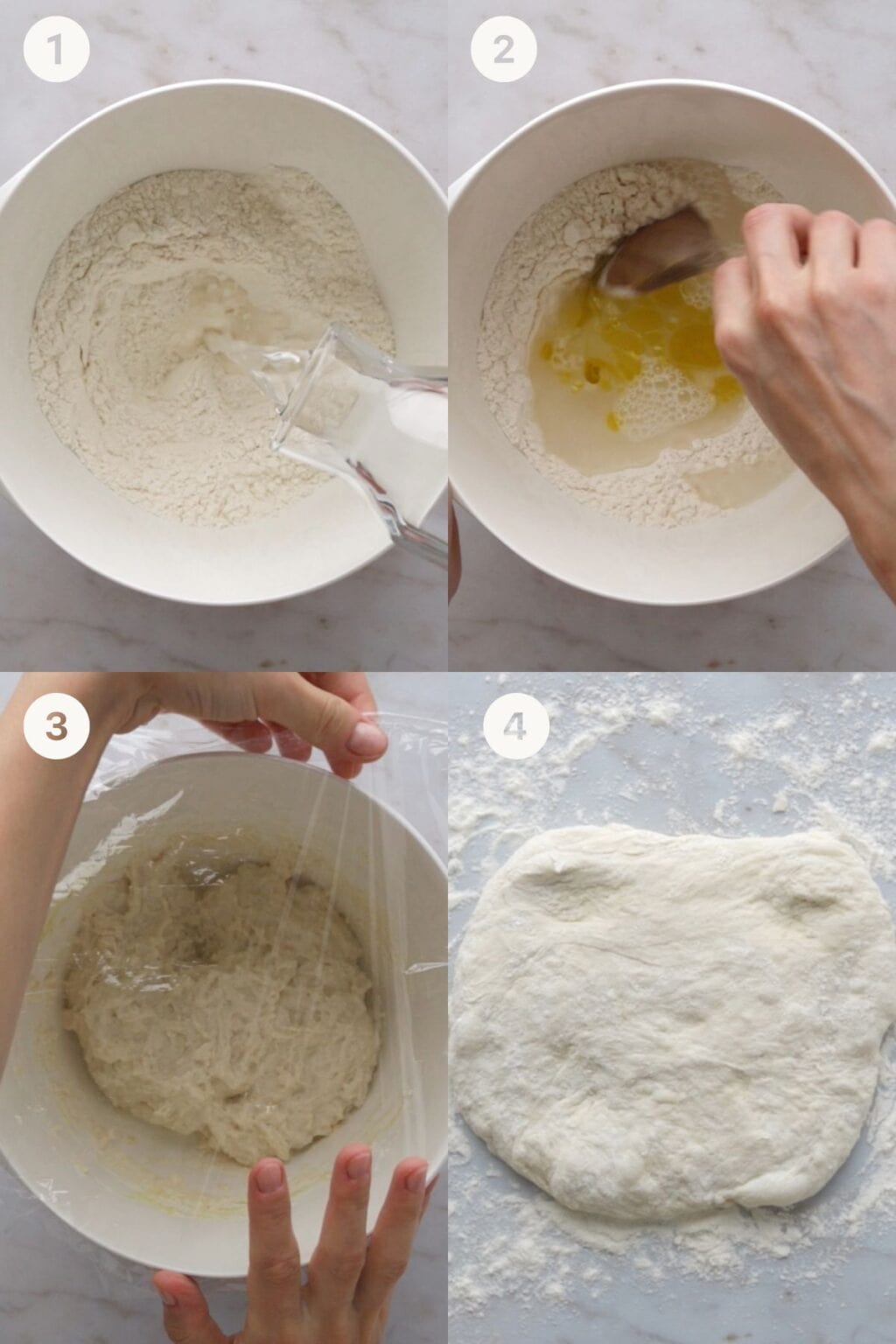 1

2

3

4